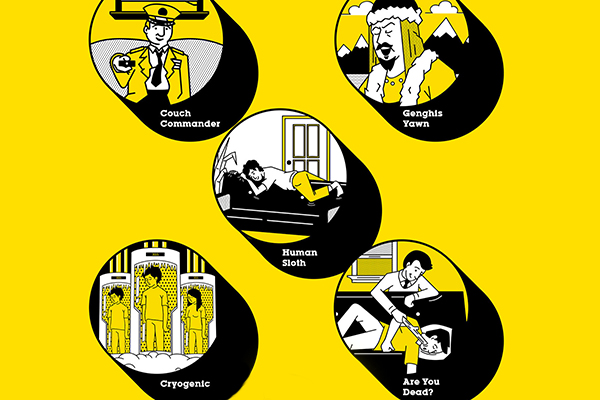 Couch Commander

Genghis Yawn

Human Sloth

Cryogenic

Are You Dead?